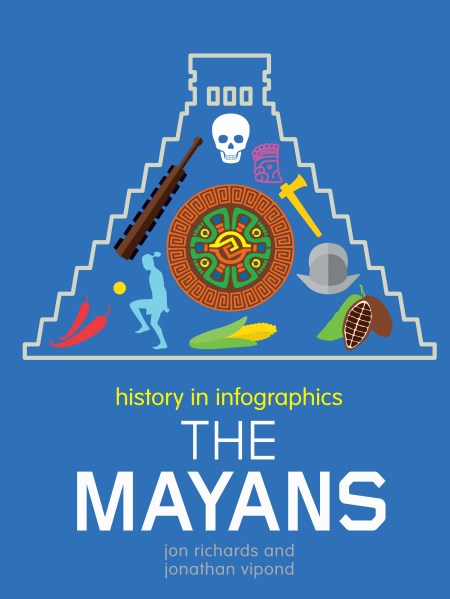 history in infographics

THE MAYANS

jon richards and jonathan vipond